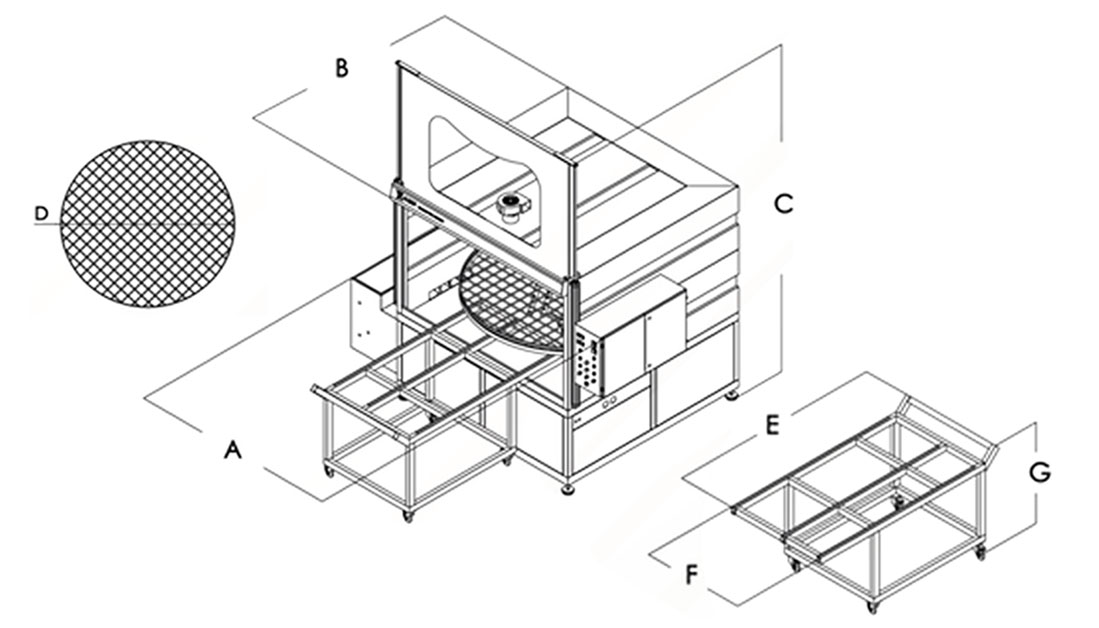 B
D
C
A
E
G
F